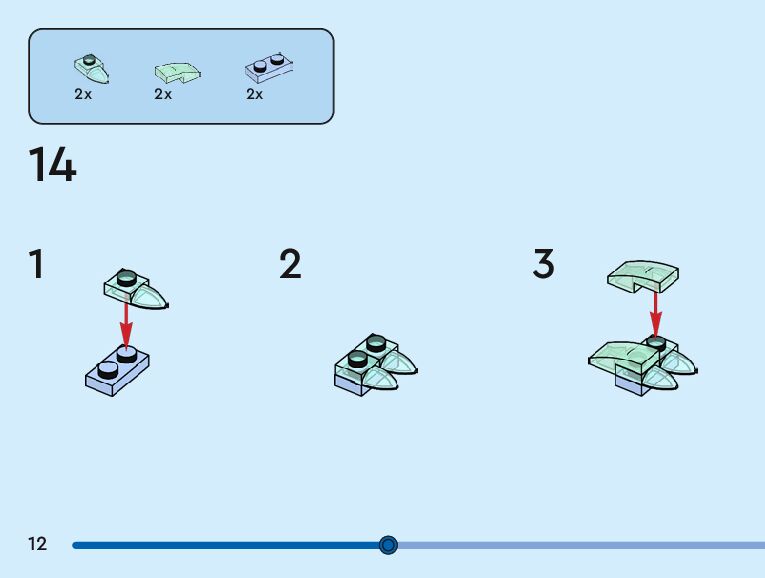 2x
2x
2x

14

1

2

3

12