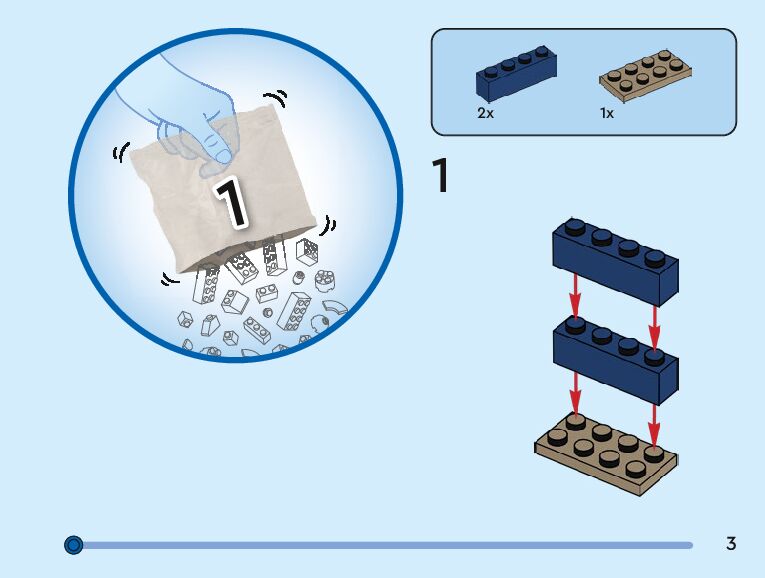 1

2x

1x

1

3