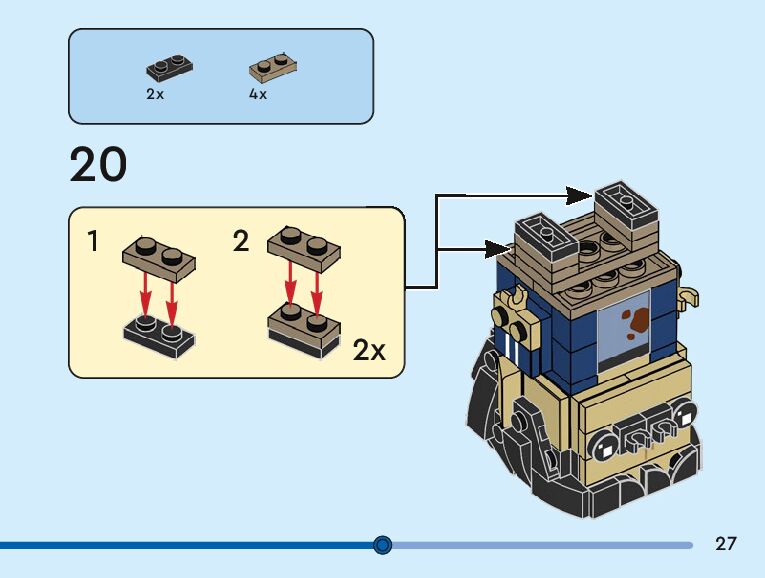 2x 4x

20

1 2

2x

27