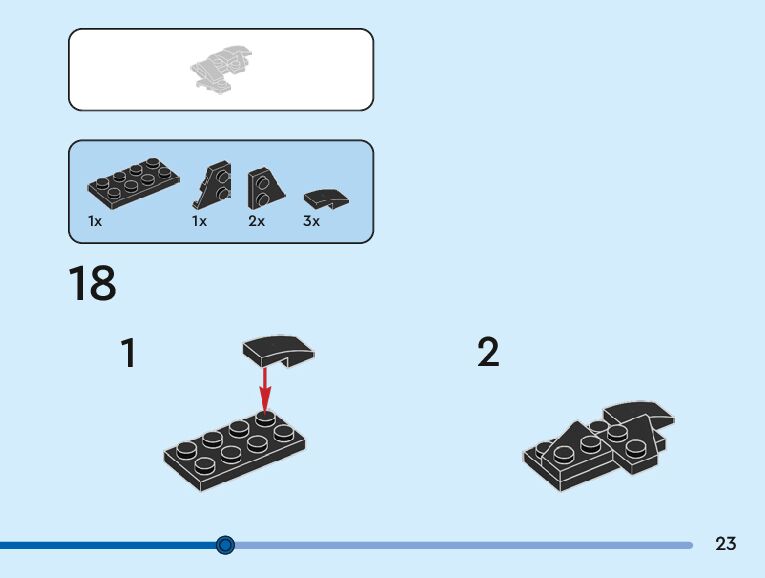 1x 1x 2x 3x

18

1

2

23