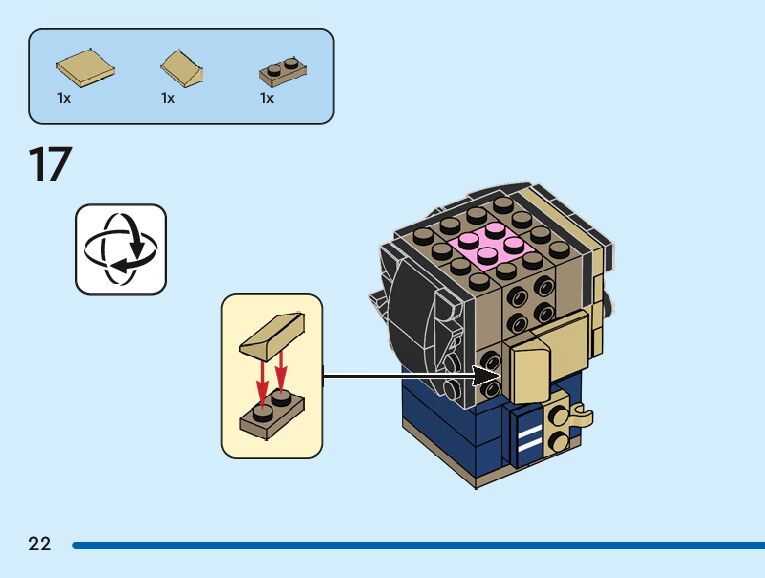 1x 1x 1x

17

22