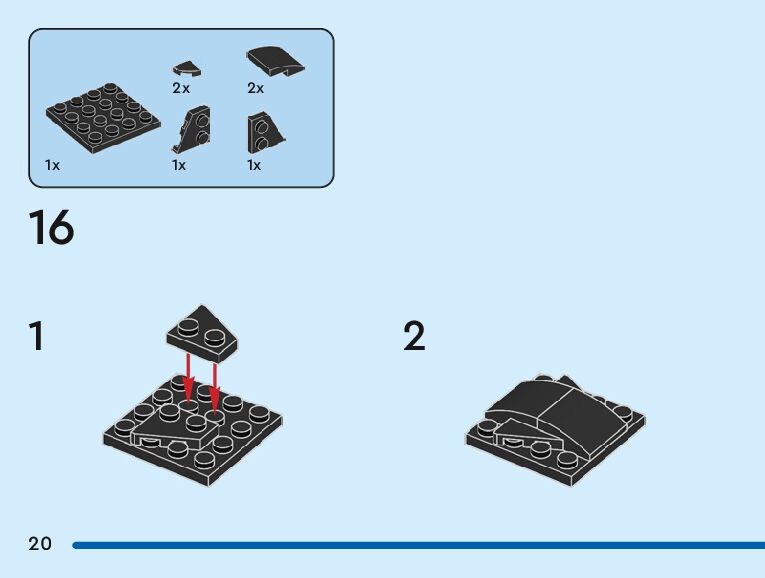 2x
2x
1x
1x
1x

16

1

2

20