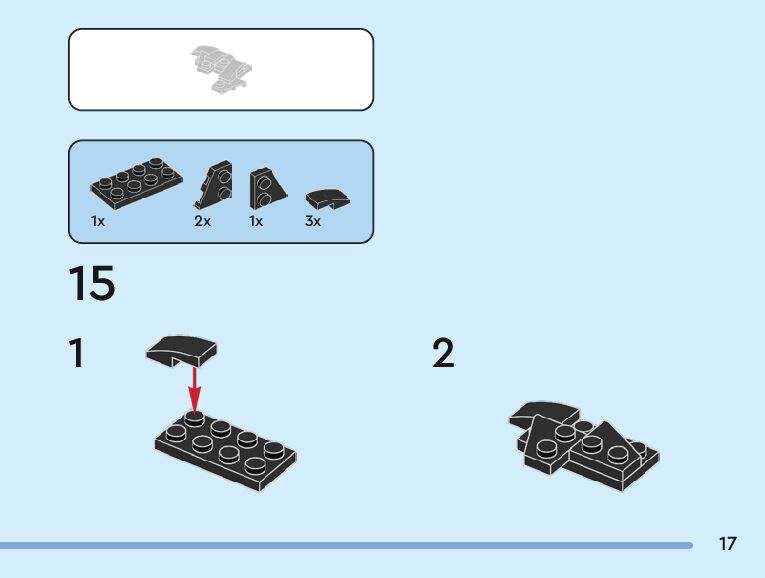 1x 2x 1x 3x

15

1

2

17