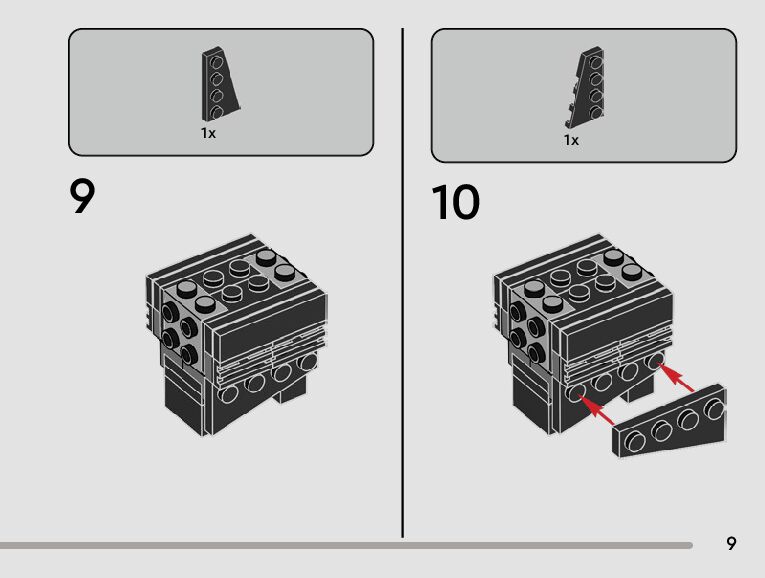 1x

9

1x

10

9