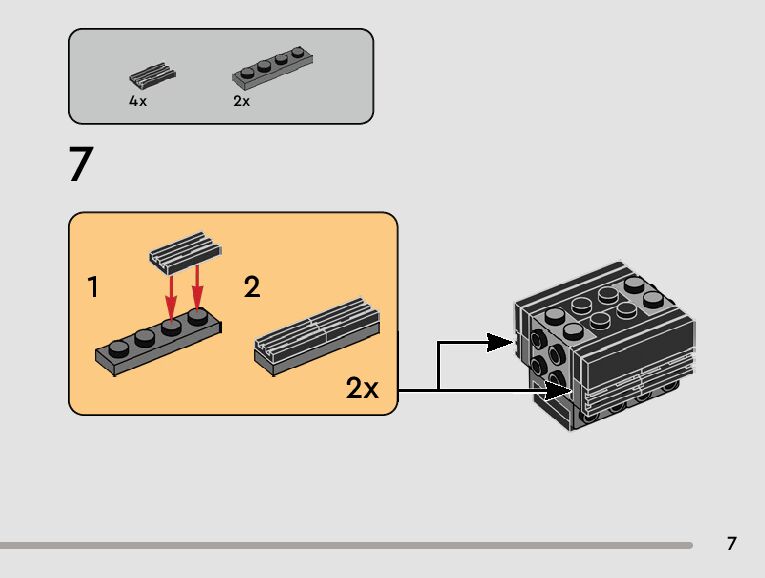 4x
2x

7

1
2
2x

7