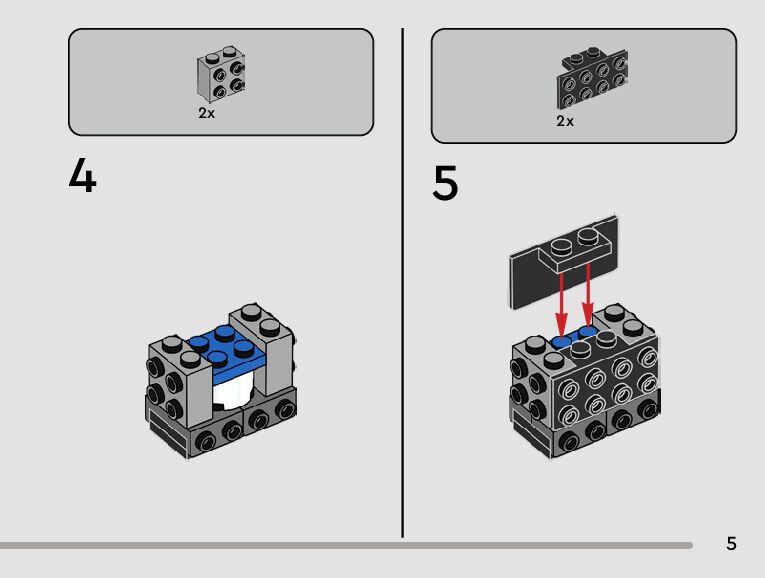 2x

4

2x

5

5