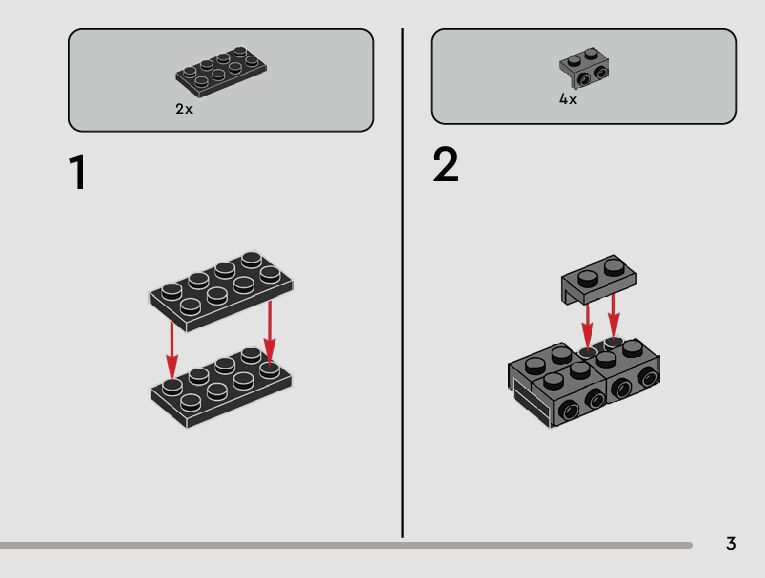 2x

1

4x

2

3