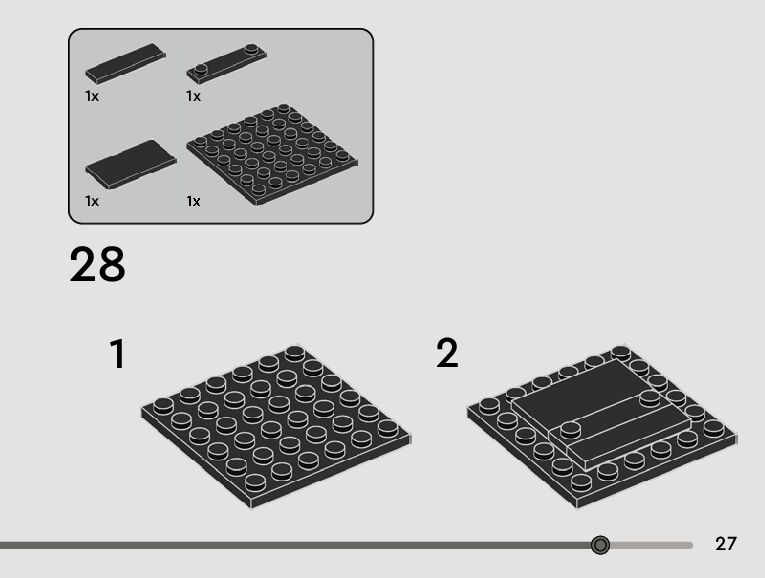 1x
1x
1x
1x

28

1

2

27