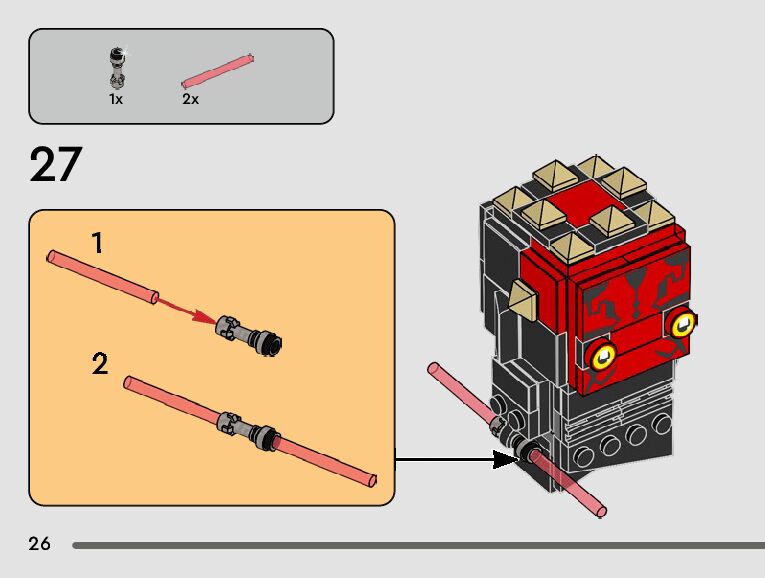 1x
2x

27

1

2

26