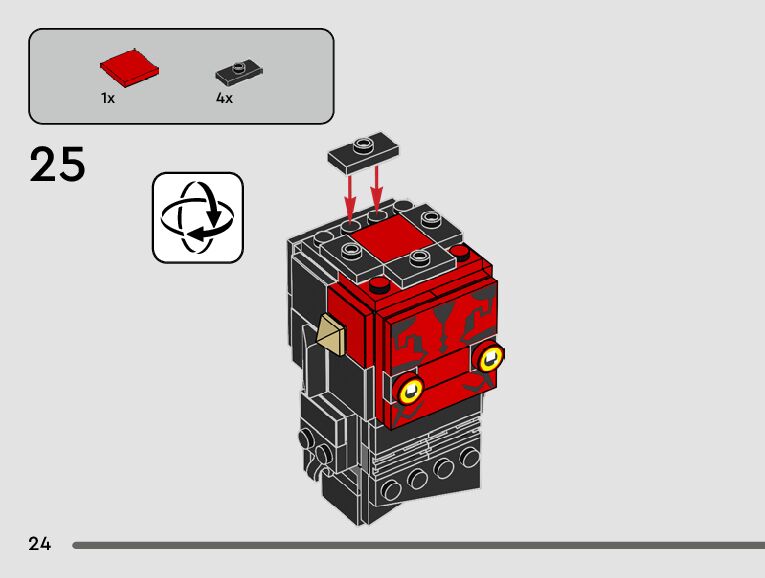 1x
4x

25

24