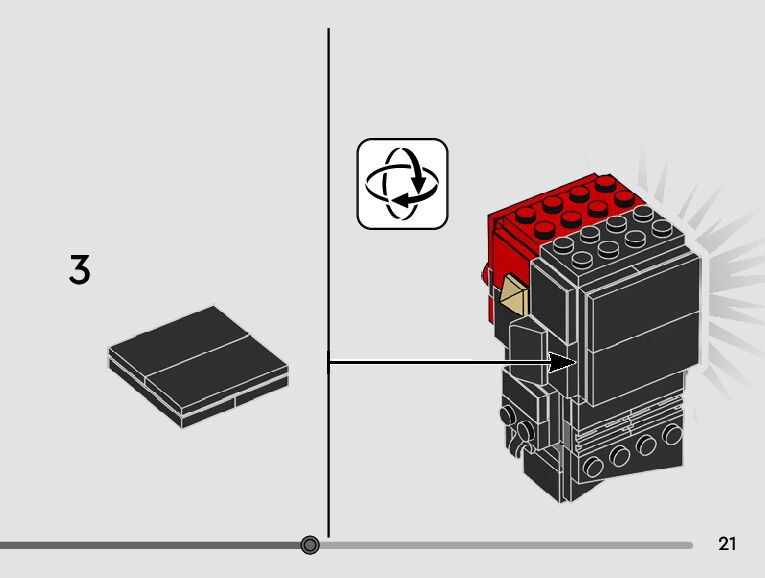 3

21