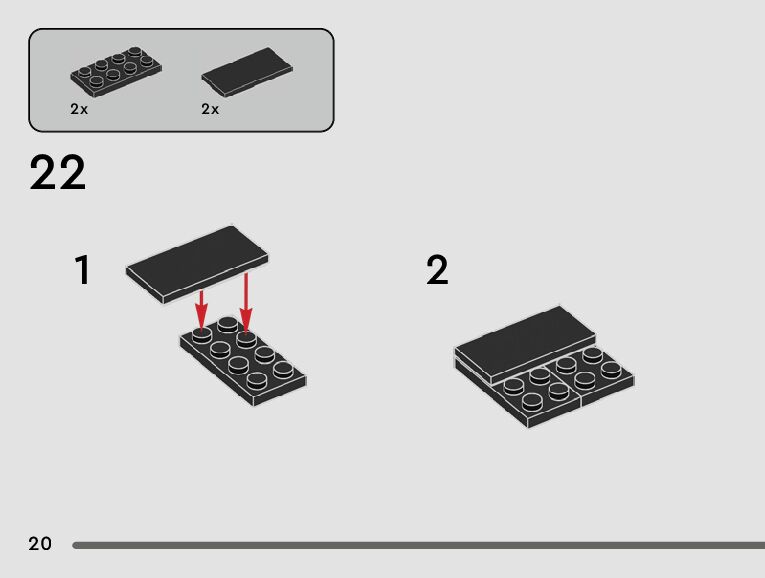 2x
2x

22

1

2

20