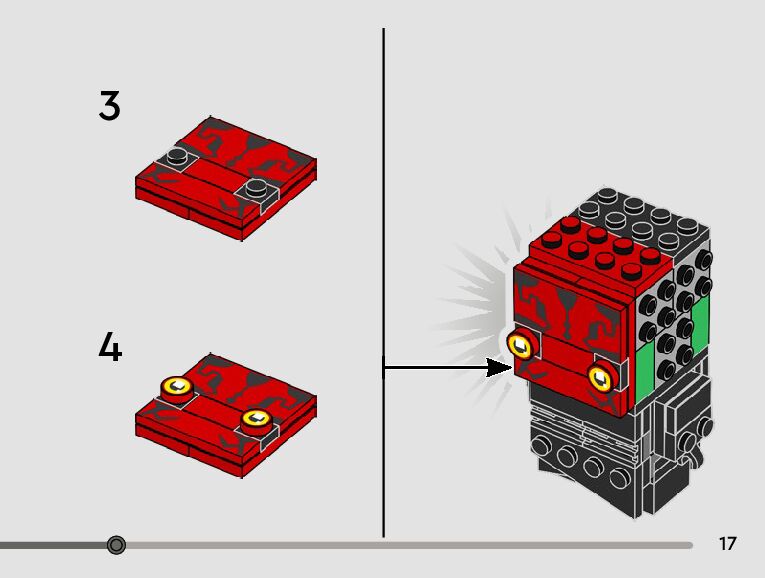 3

4

17