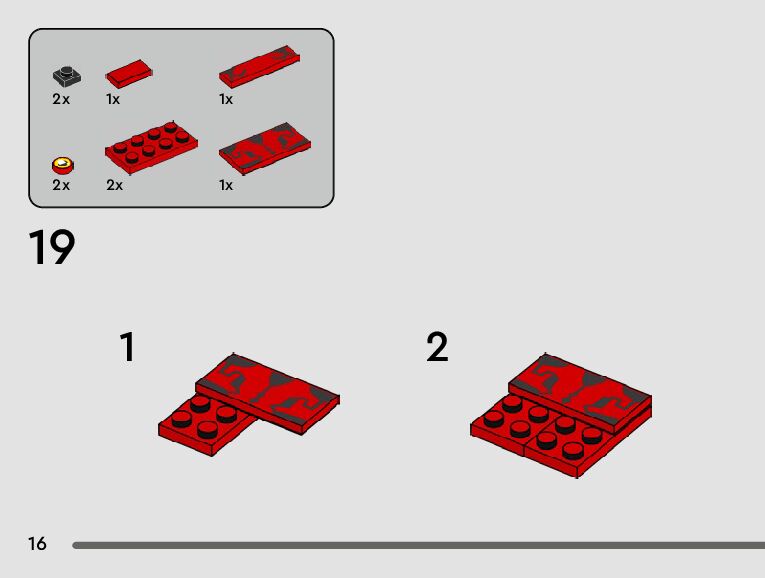 2x 1x 1x

2x 2x 1x

19

1

2

16