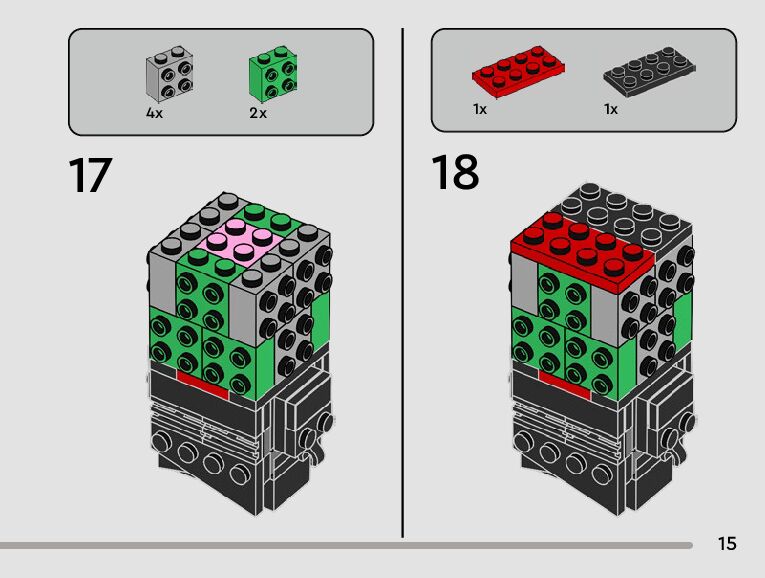 4x 2x

17

1x 1x

18

15