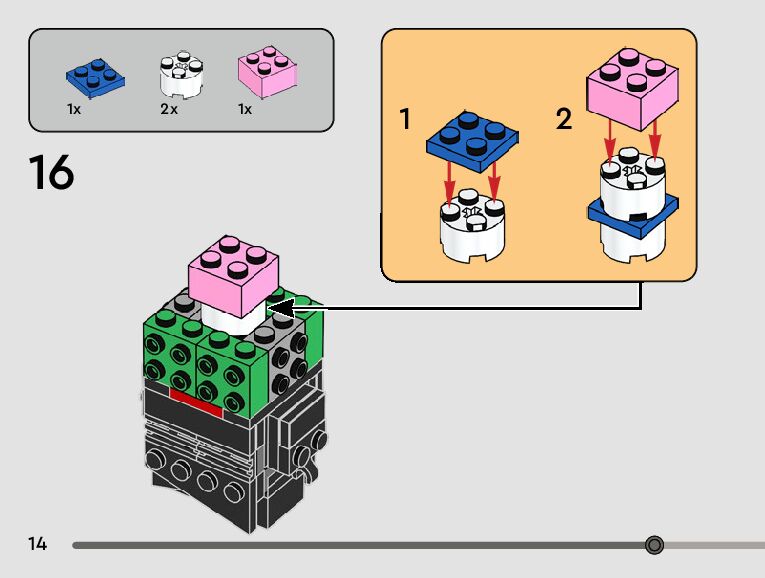 1x 2x 1x

16

1

2

14