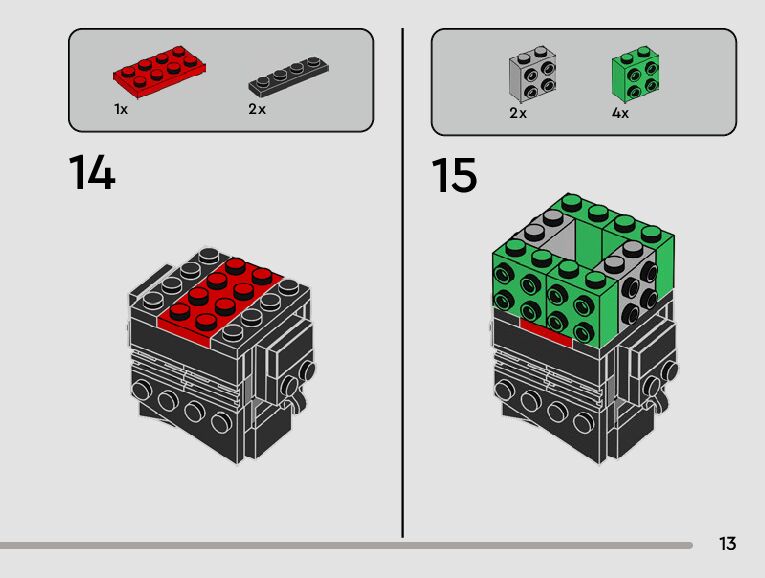 1x 2x

14

2x 4x

15

13