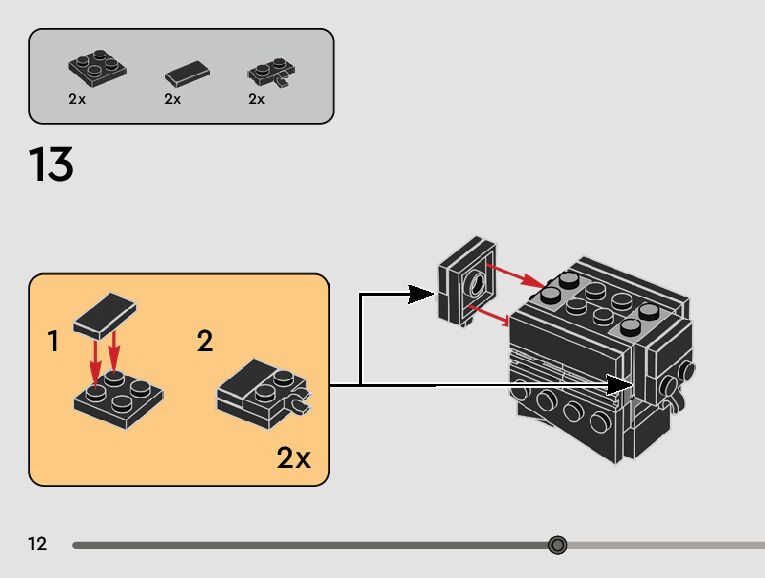 2x 2x 2x

13

1

2

2x

12