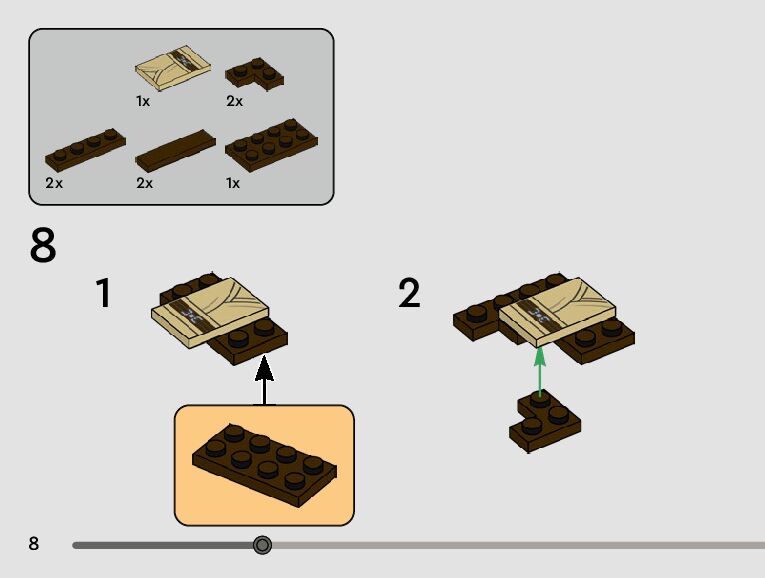 1x
2x
2x
2x
1x

8

1

2

8