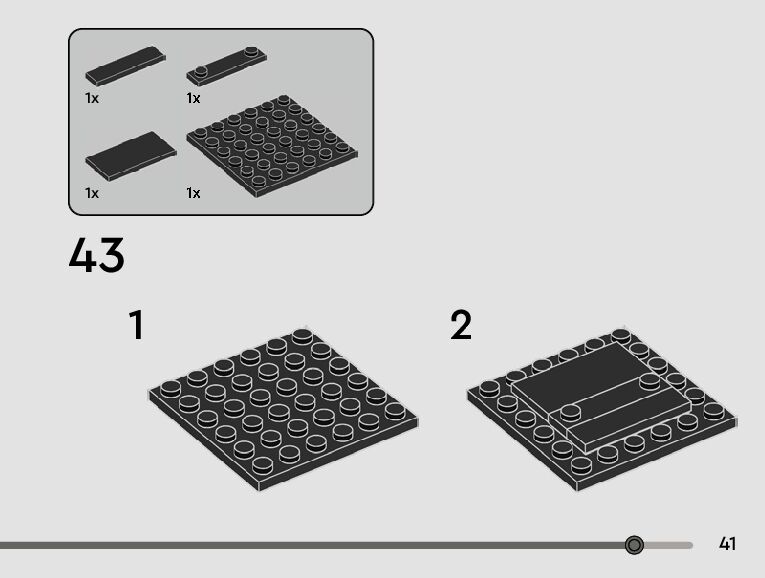 1x
1x
1x
1x

43

1

2

41