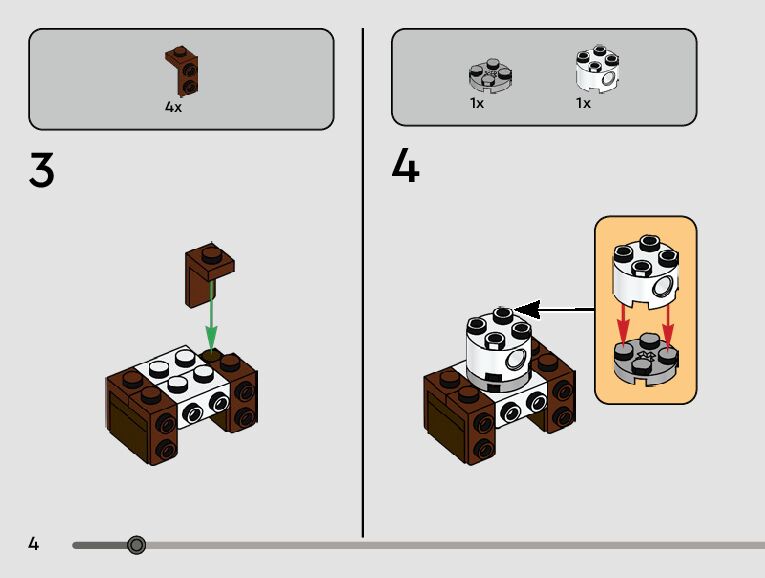 4x

3

1x 1x

4

4