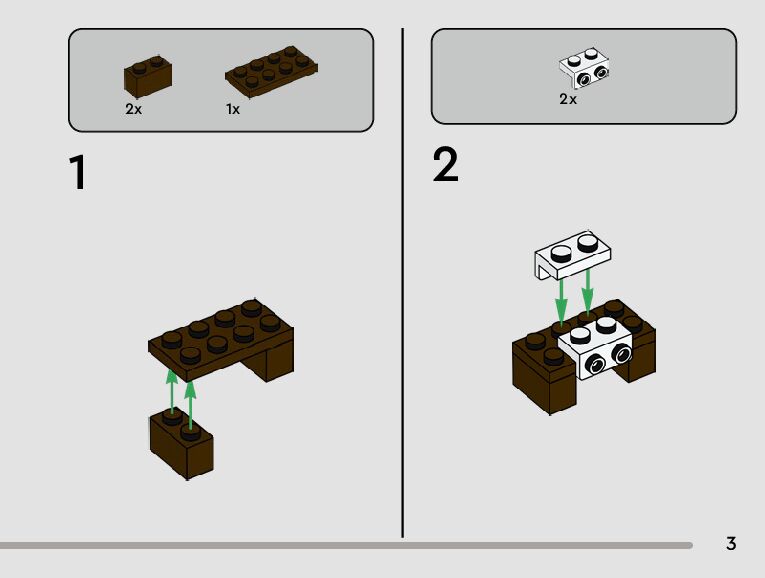 2x
1x

1

2x

2

3