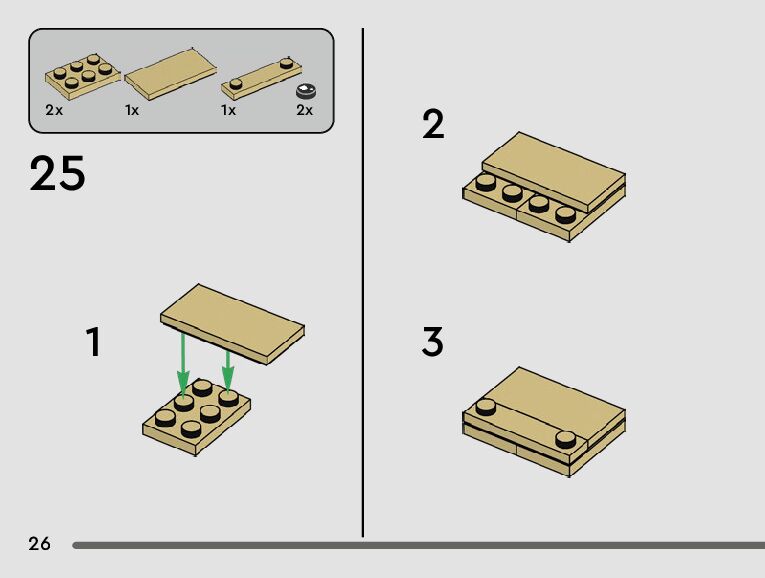 2x 1x 1x 2x

25

1

2

3

26