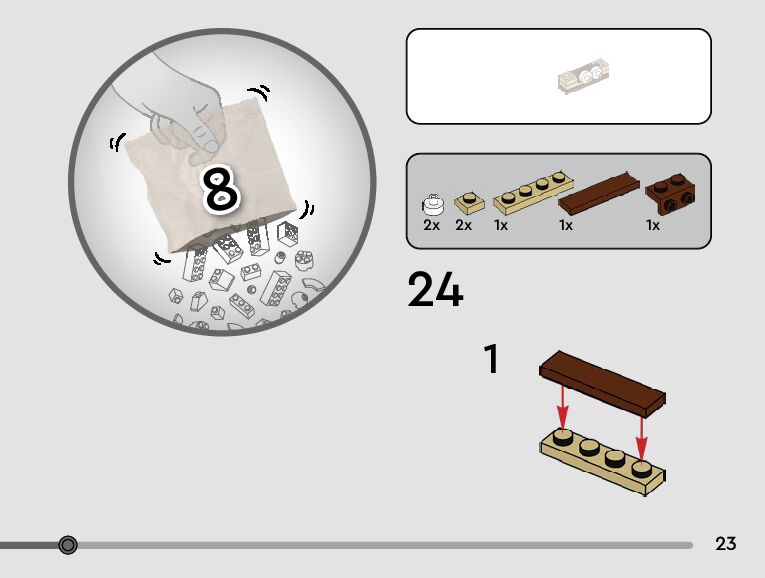 8

2x 2x 1x 1x 1x

24

1

23