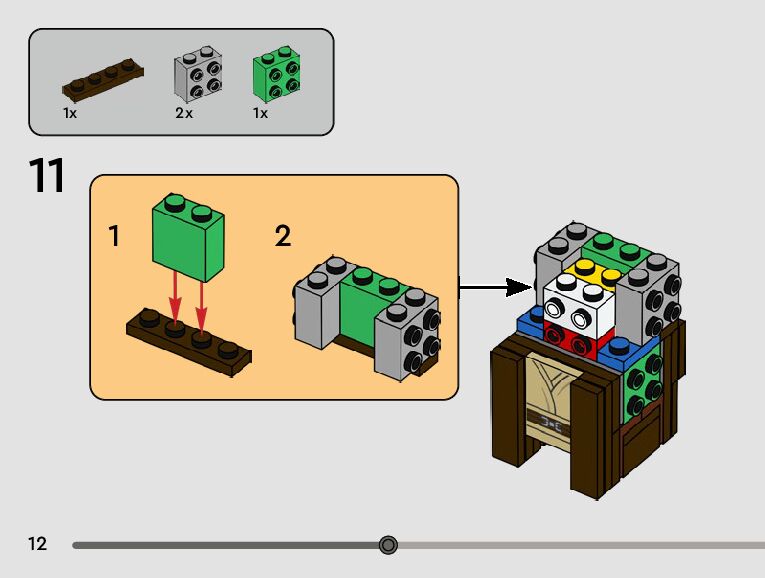 1x
2x
1x

11

1

2

12