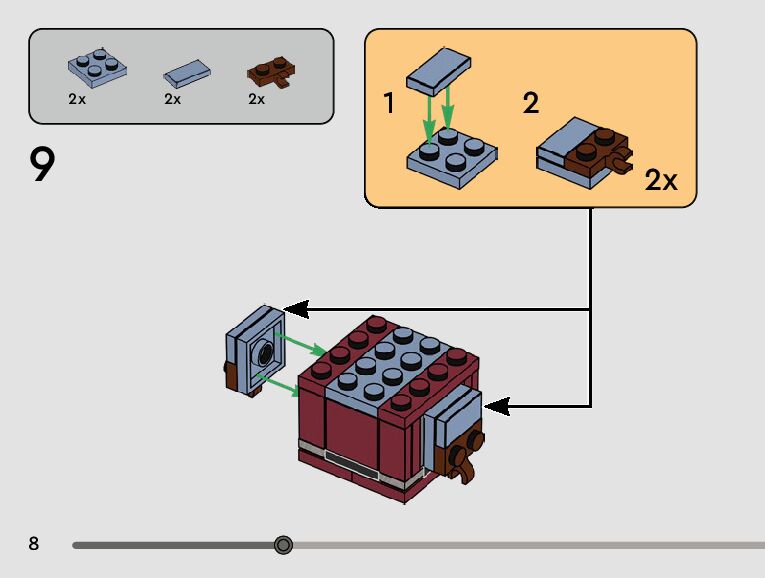 2x 2x 2x

9

1

2

2x

8