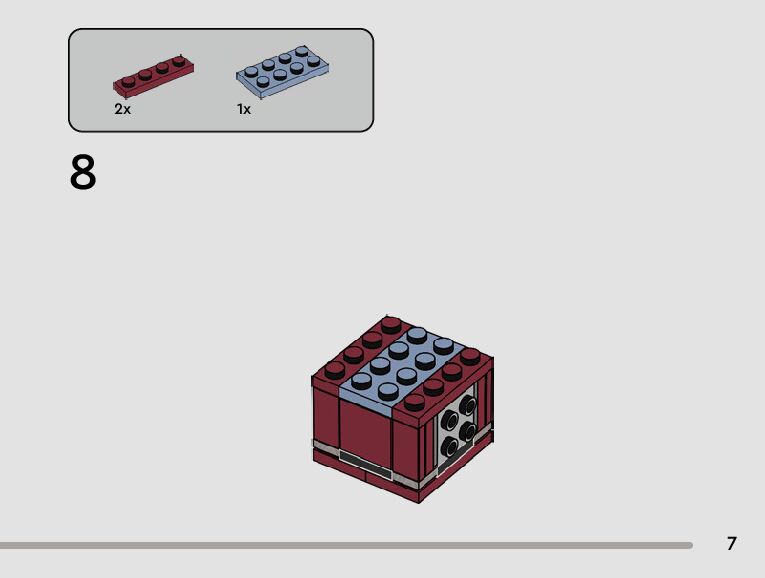 2x
1x

8

7