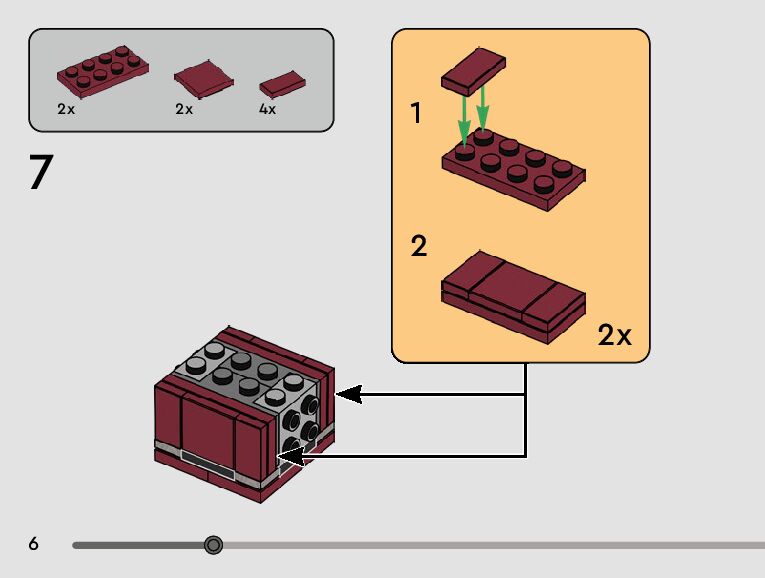 2x
2x
4x

7

1

2

2x

6