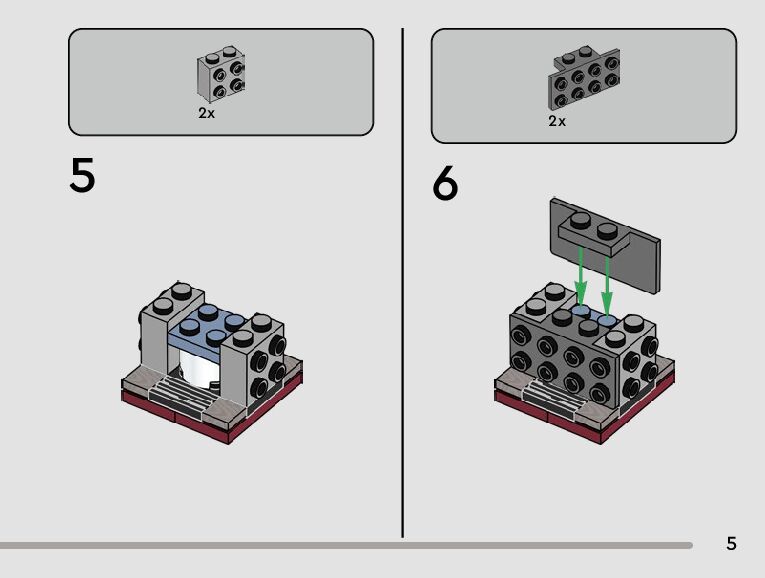 2x

5

2x

6

5