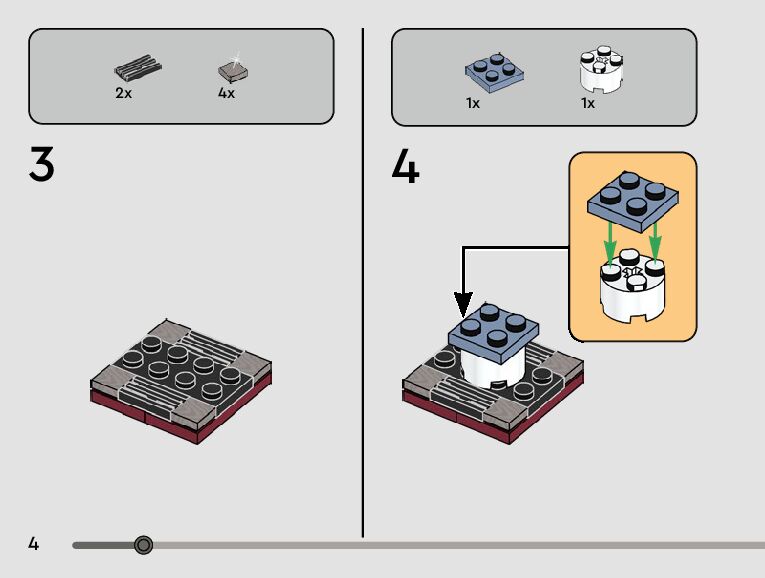 2x
4x

3

1x
1x

4

4