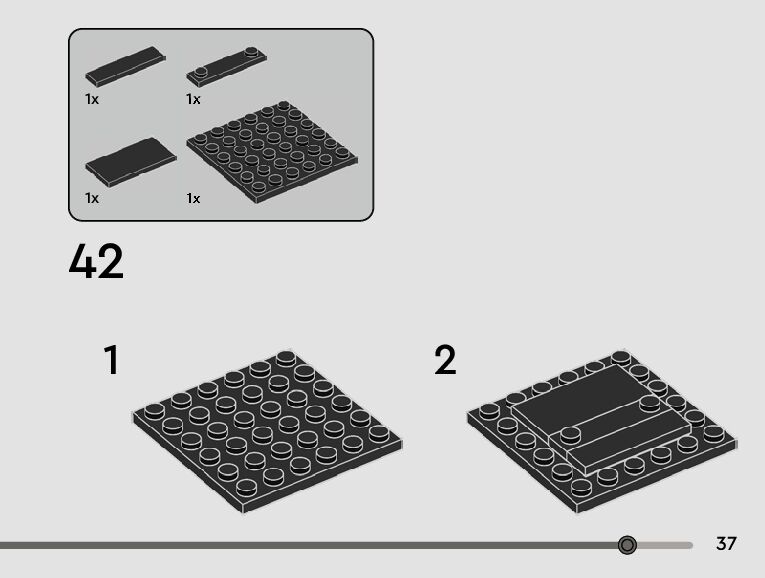 1x 1x

1x 1x

42

1

2

37