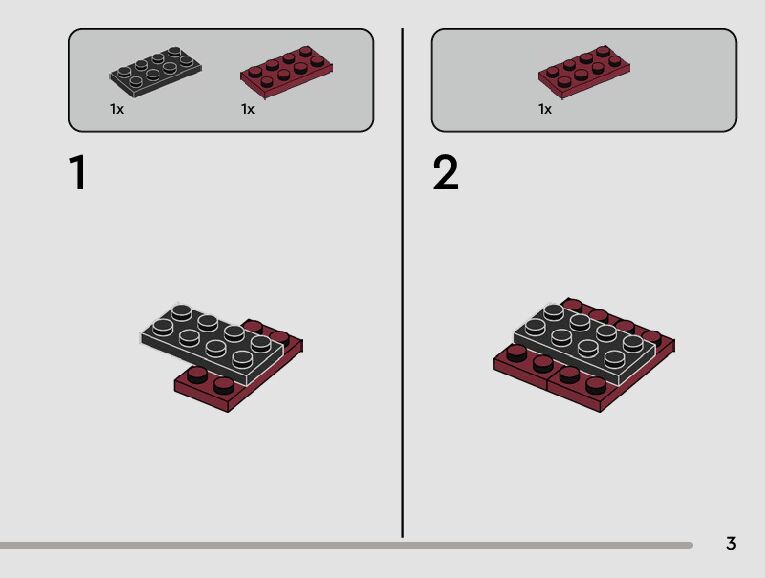 1x 1x

1

1x

2

3