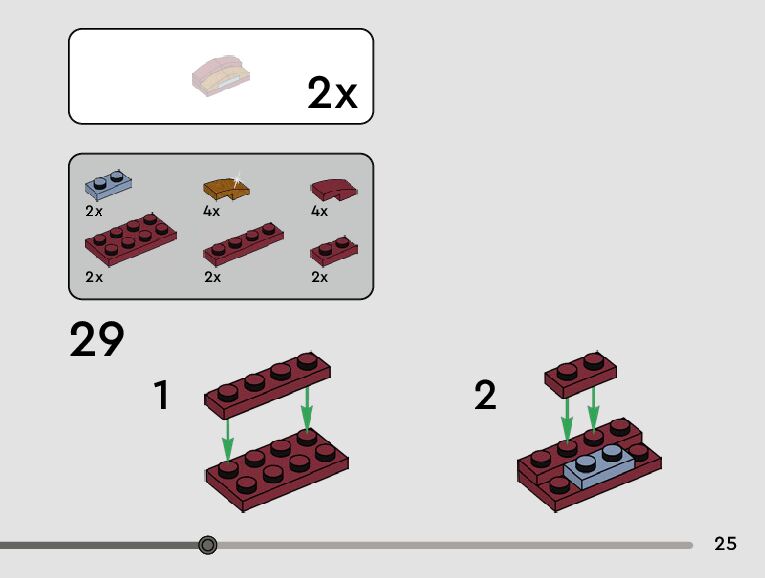 2x

2x
4x
4x
2x
2x
2x

29

1

2

25