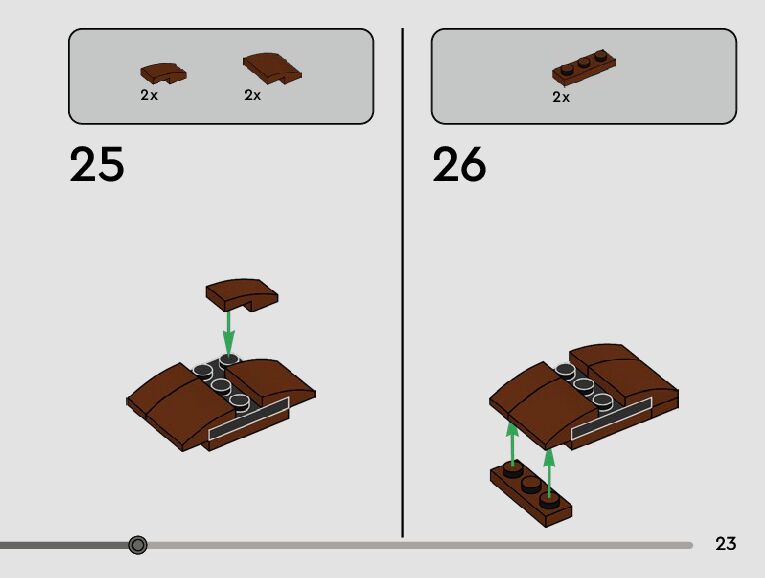 2x 2x

25

2x

26

23