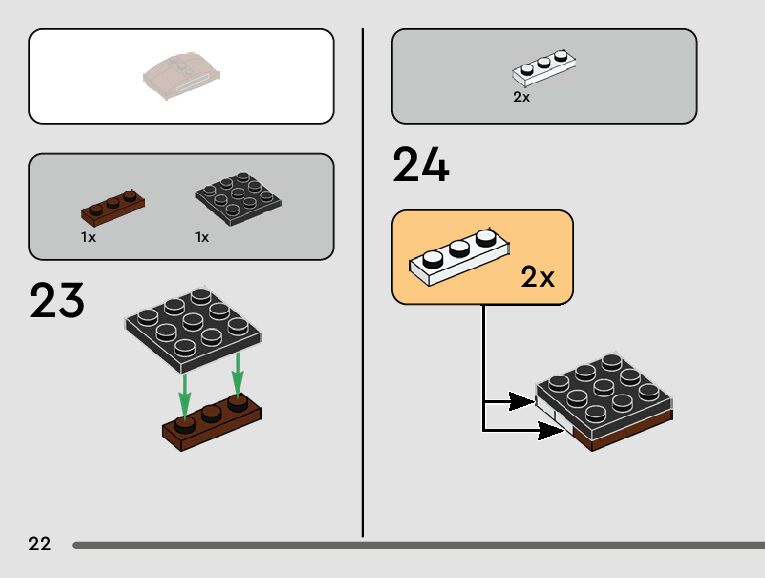 1x
1x

23

2x

24

2x

22