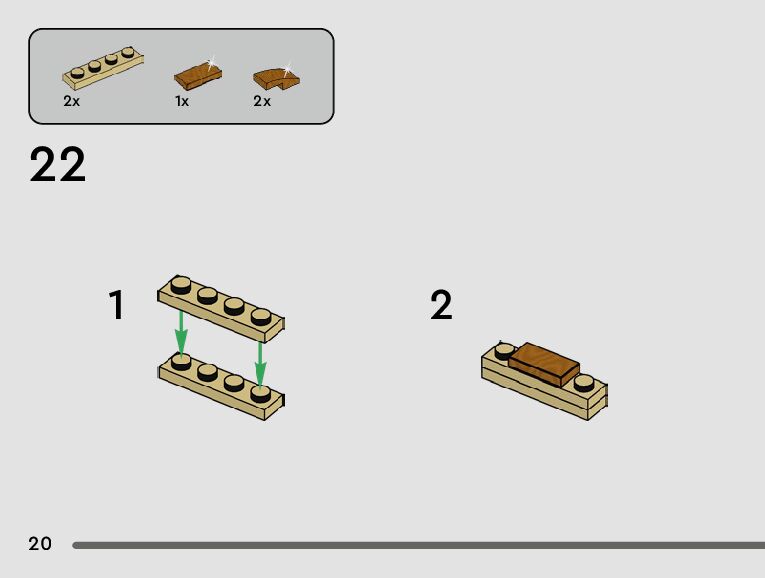 2x 1x 2x

22

1

2

20