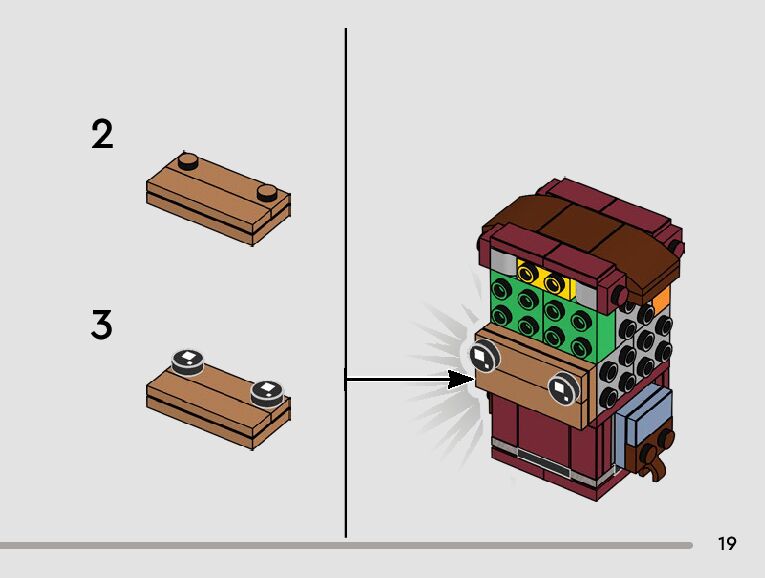 2

3

19