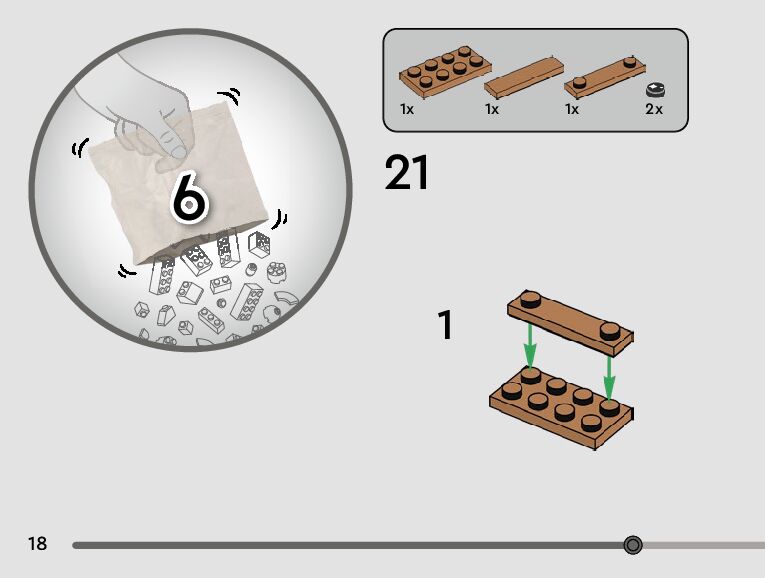 6

1x 1x 1x 2x

21

1

18