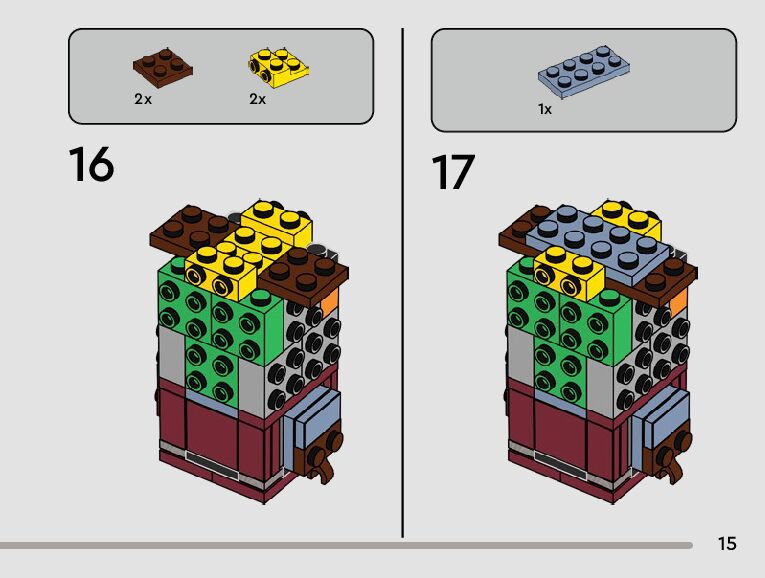 2x 2x

16

1x

17

15