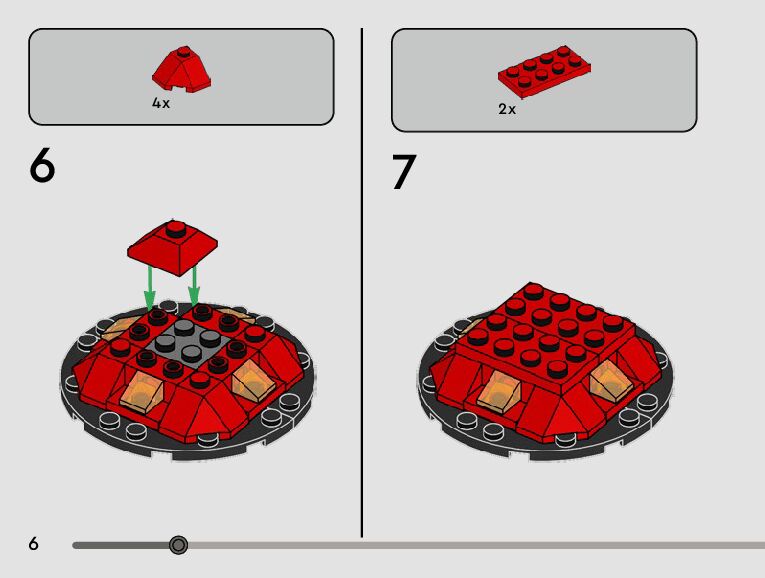 4x

6

2x

7

6