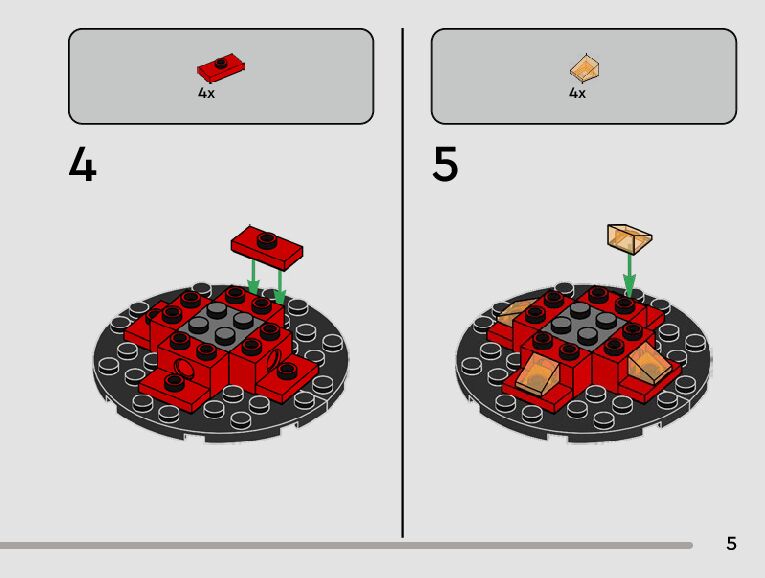 4x

4

4x

5

5