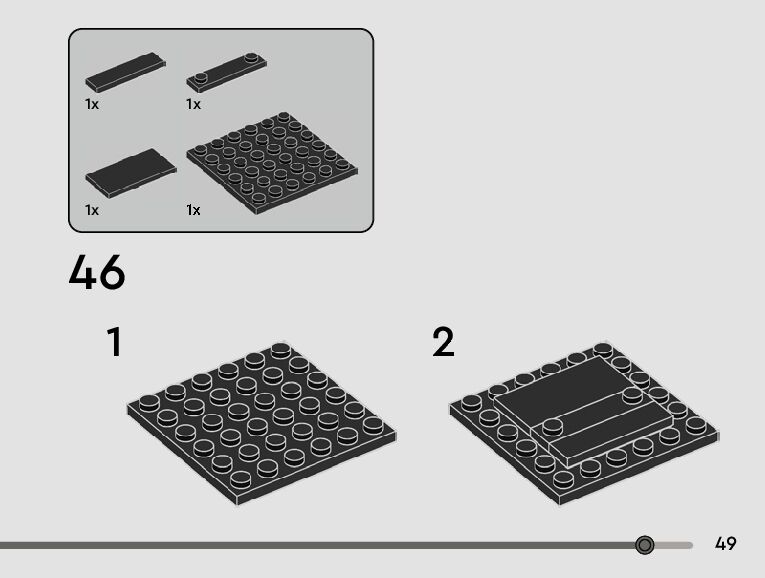 1x
1x
1x
1x

46

1

2

49