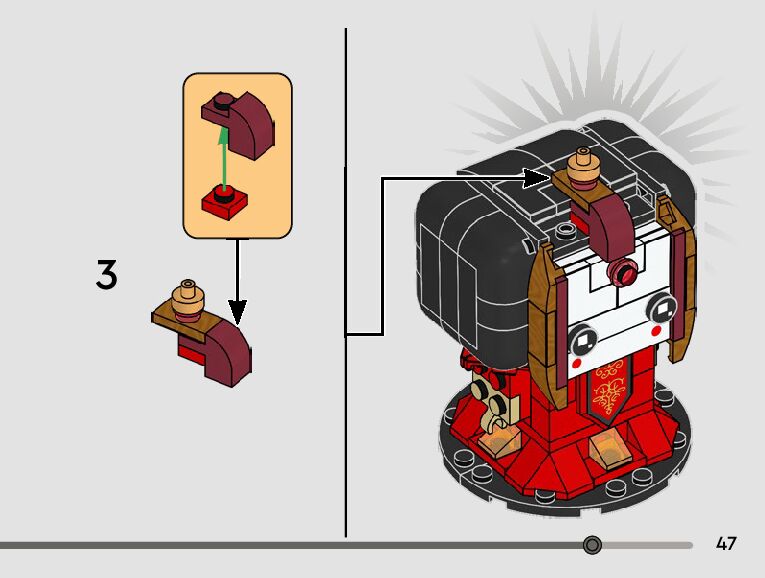 3

47