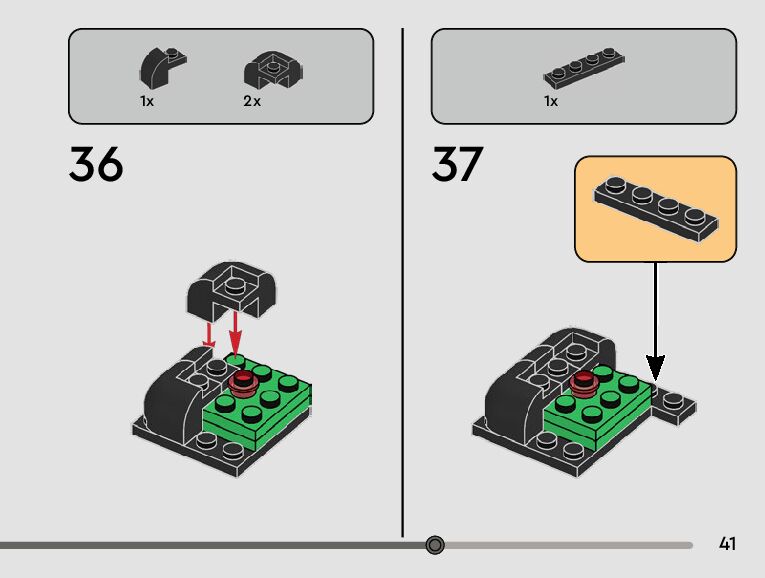 1x
2x

36

1x

37

41