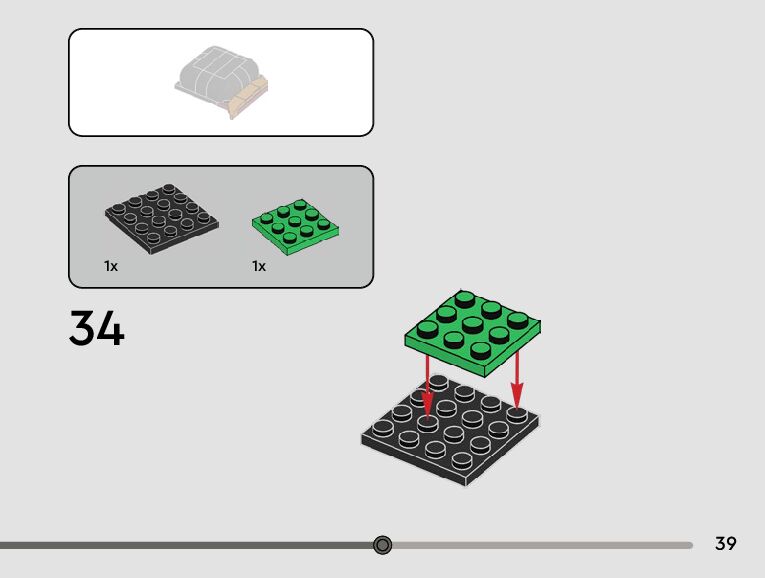 1x

1x

34

39