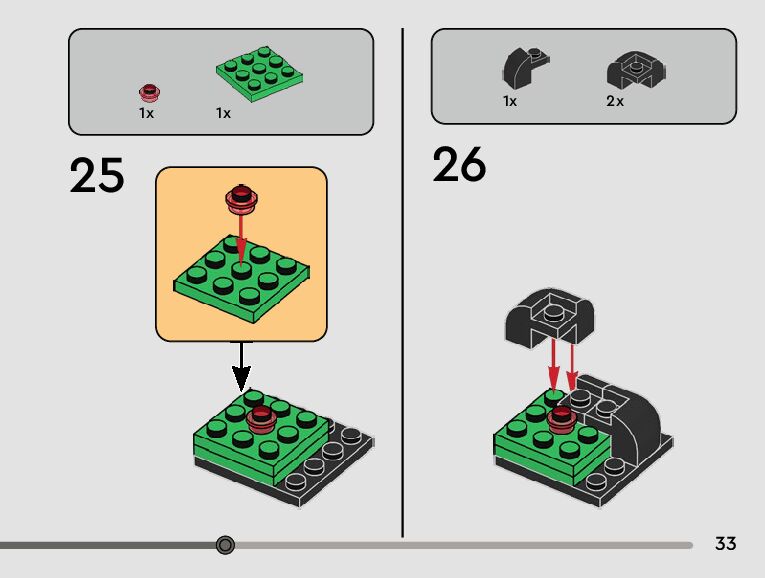 1x 1x

25

1x 2x

26

33